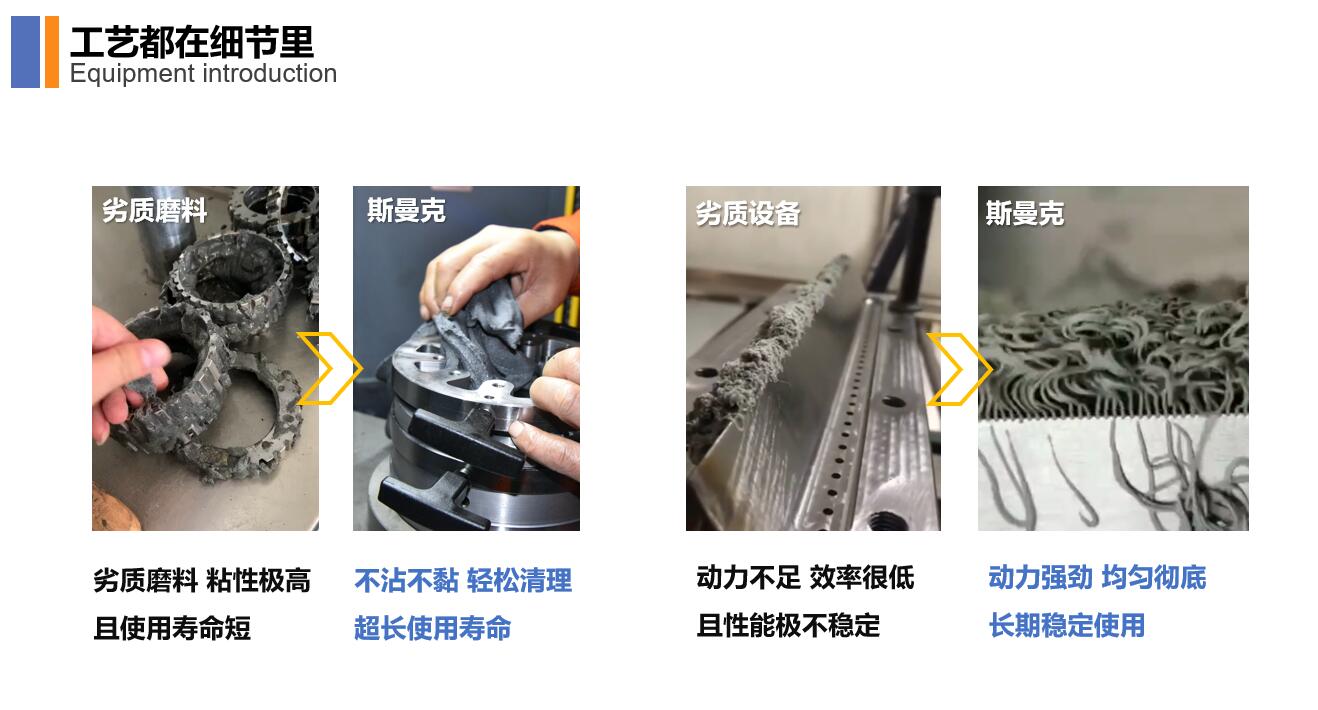 工艺都在细节里
Equipment introduction

劣质磨料

斯曼克

劣质设备

斯曼克

劣质磨料 粘性极高
且使用寿命短

不沾不黏 轻松清理
超长使用寿命

动力不足 效率很低
且性能极不稳定

动力强劲 均匀彻底
长期稳定使用